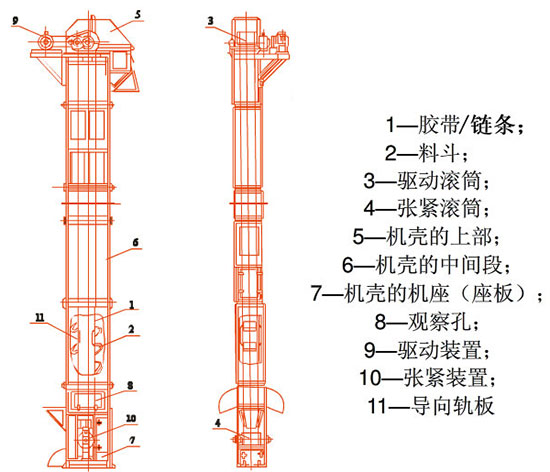 9
5
6
1
11
2
8
10
7
3
4

1—胶带/链条；
2—料斗；
3—驱动滚筒；
4—张紧滚筒；
5—机壳的上部；
6—机壳的中间段；
7—机壳的机座（座板）；
8—观察孔；
9—驱动装置；
10—张紧装置；
11—导向轨板